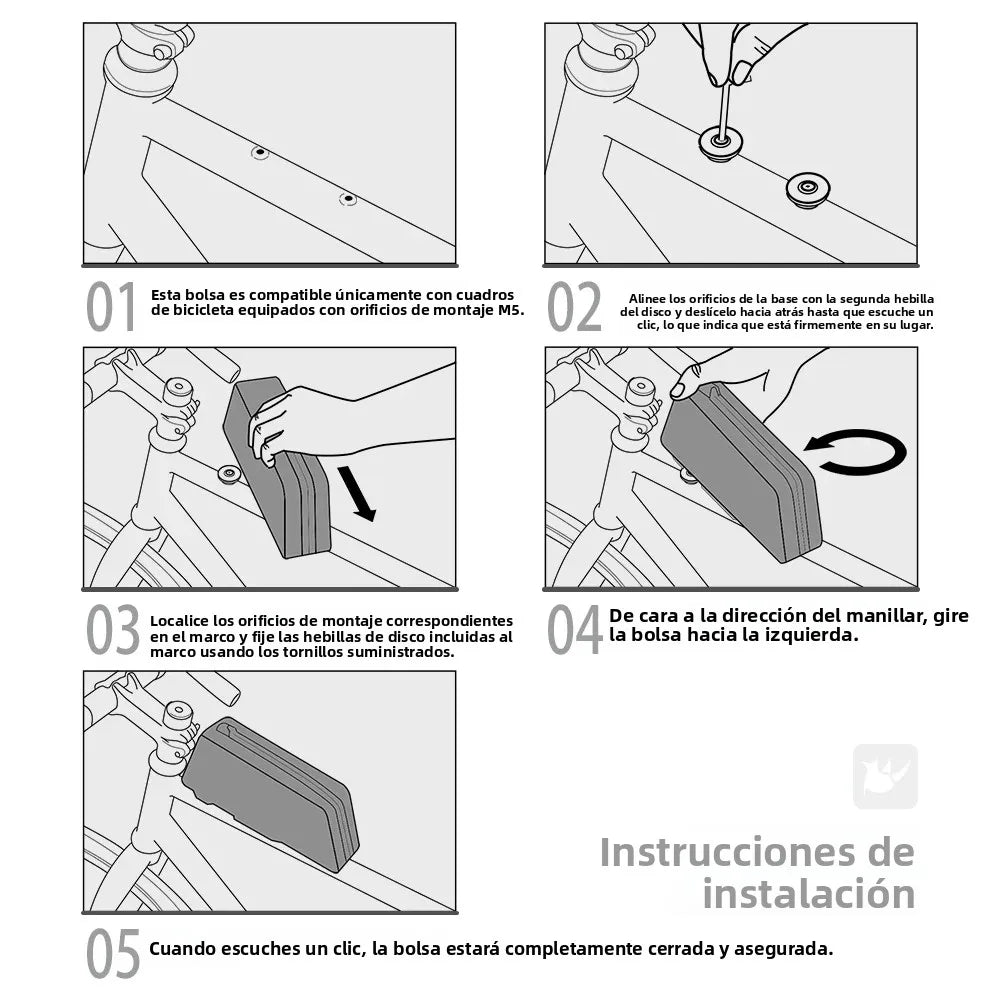 01 Esta bolsa es compatible únicamente con cuadros de bicicleta equipados con orificios de montaje M5.

02 Alinee los orificios de la base con la segunda hebilla del disco y deslícelo hacia atrás hasta que escuche un clic, lo que indica que está firmemente en su lugar.

03 Localice los orificios de montaje correspondientes en el marco y fije las hebillas de disco incluidas al marco usando los tornillos suministrados.

04 De cara a la dirección del manillar, gire la bolsa hacia la izquierda.

Instrucciones de instalación

05 Cuando escuches un clic, la bolsa estará completamente cerrada y asegurada.